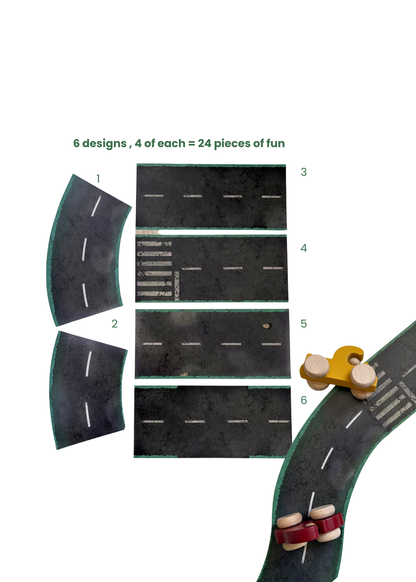 6 designs , 4 of each = 24 pieces of fun

1

2

3

4

5

6